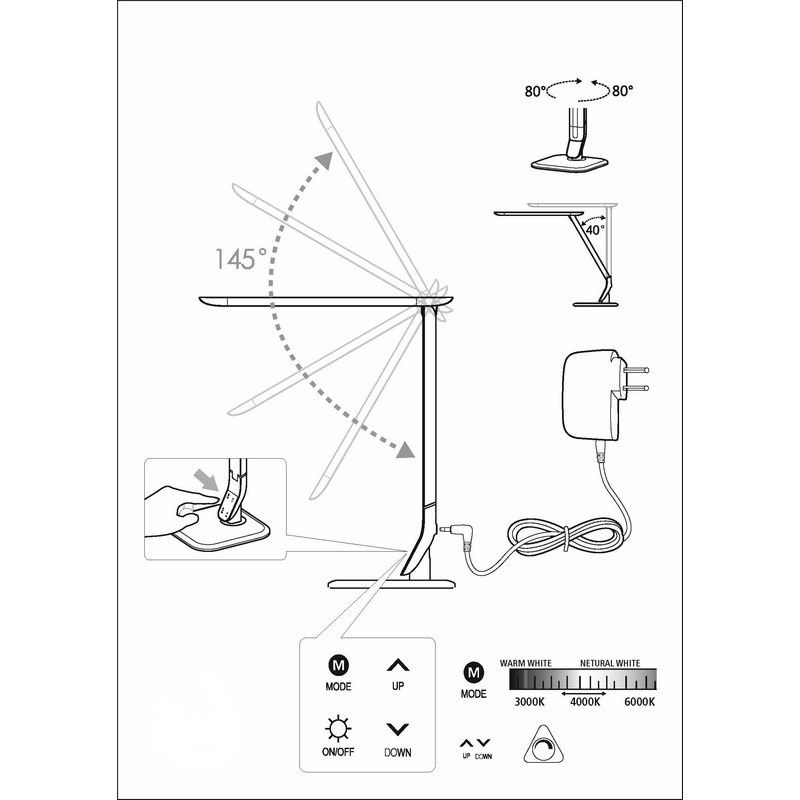 80°
80°
40°
145°
M
MODE
UP
ON/OFF
DOWN
M
MODE
WARM WHITE
NETURAL WHITE
3000K
4000K
6000K
UP DOWN