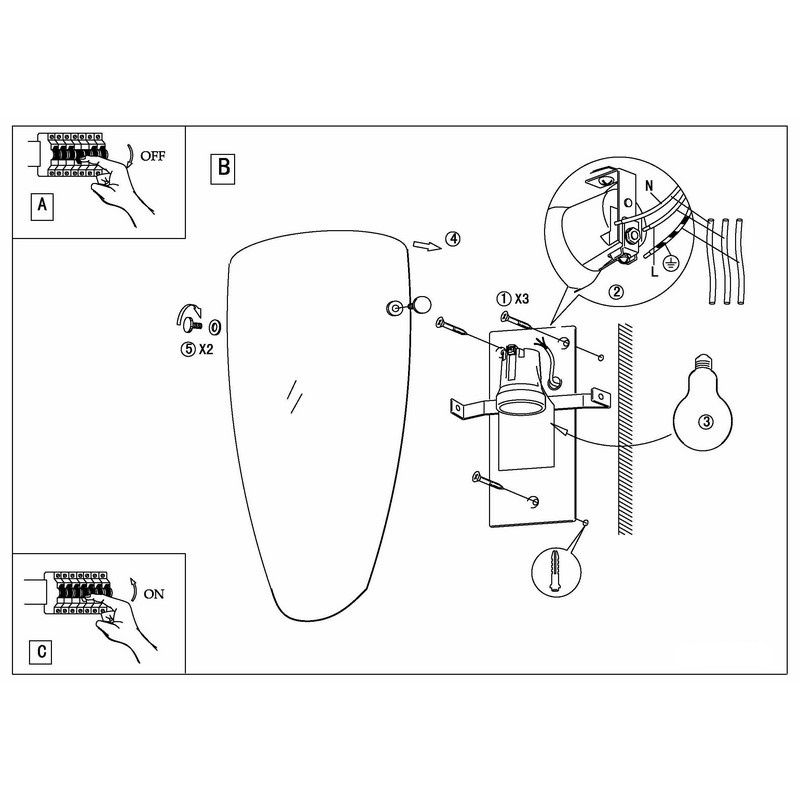 OFF
A
B
④
N
L
②
① X3
⑤ X2
③
ON
C